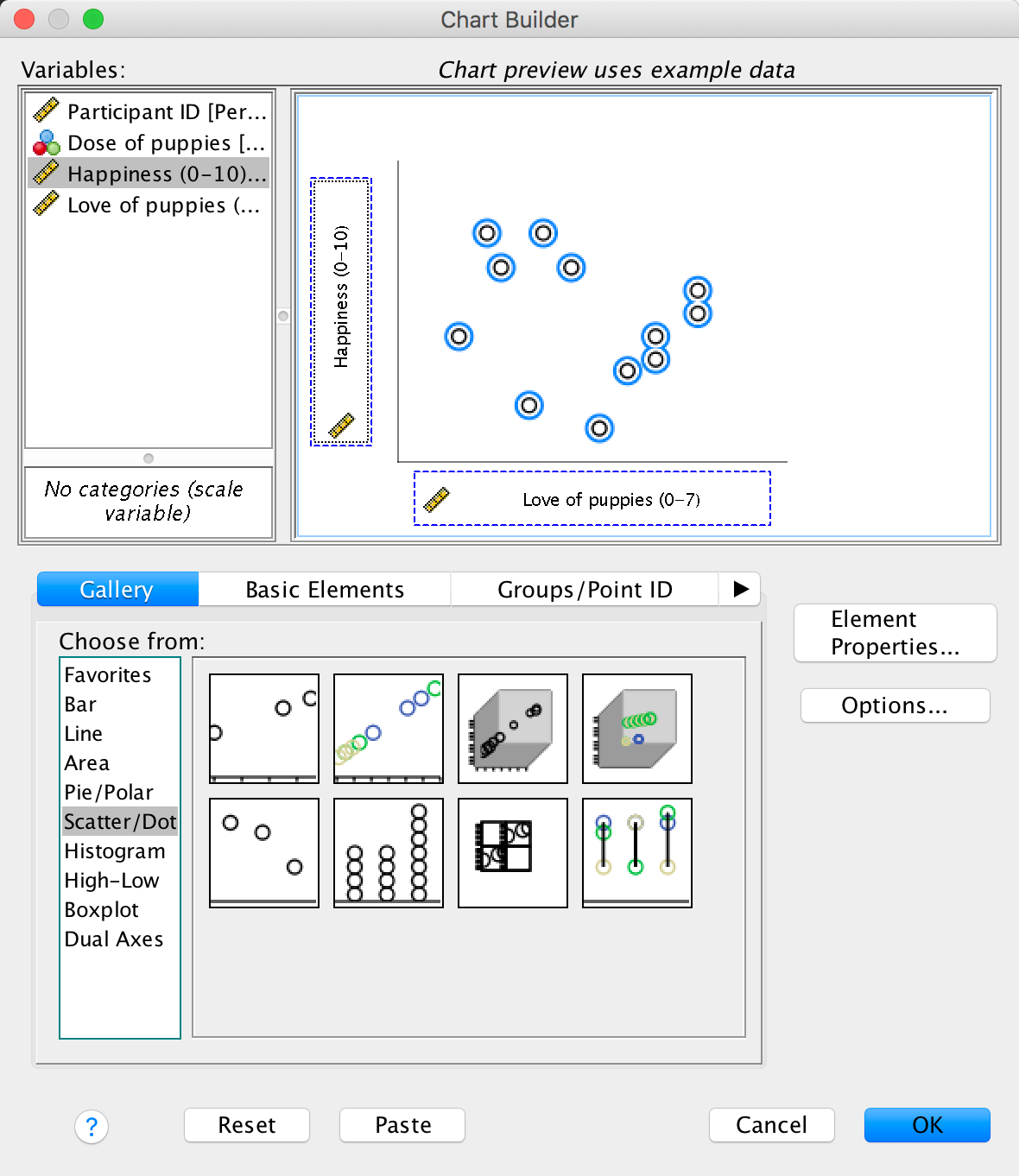 Chart Builder

Variables:

Chart preview uses example data

Participant ID [Per...
Dose of puppies [...
Happiness (0-10)...
Love of puppies (...

No categories (scale variable)

Happiness (0-10)

Love of puppies (0-7)

Gallery
Basic Elements
Groups/Point ID

Choose from:

Favorites
Bar
Line
Area
Pie/Polar
Scatter/Dot
Histogram
High-Low
Boxplot
Dual Axes

Element Properties...

Options...

?
Reset
Paste
Cancel
OK