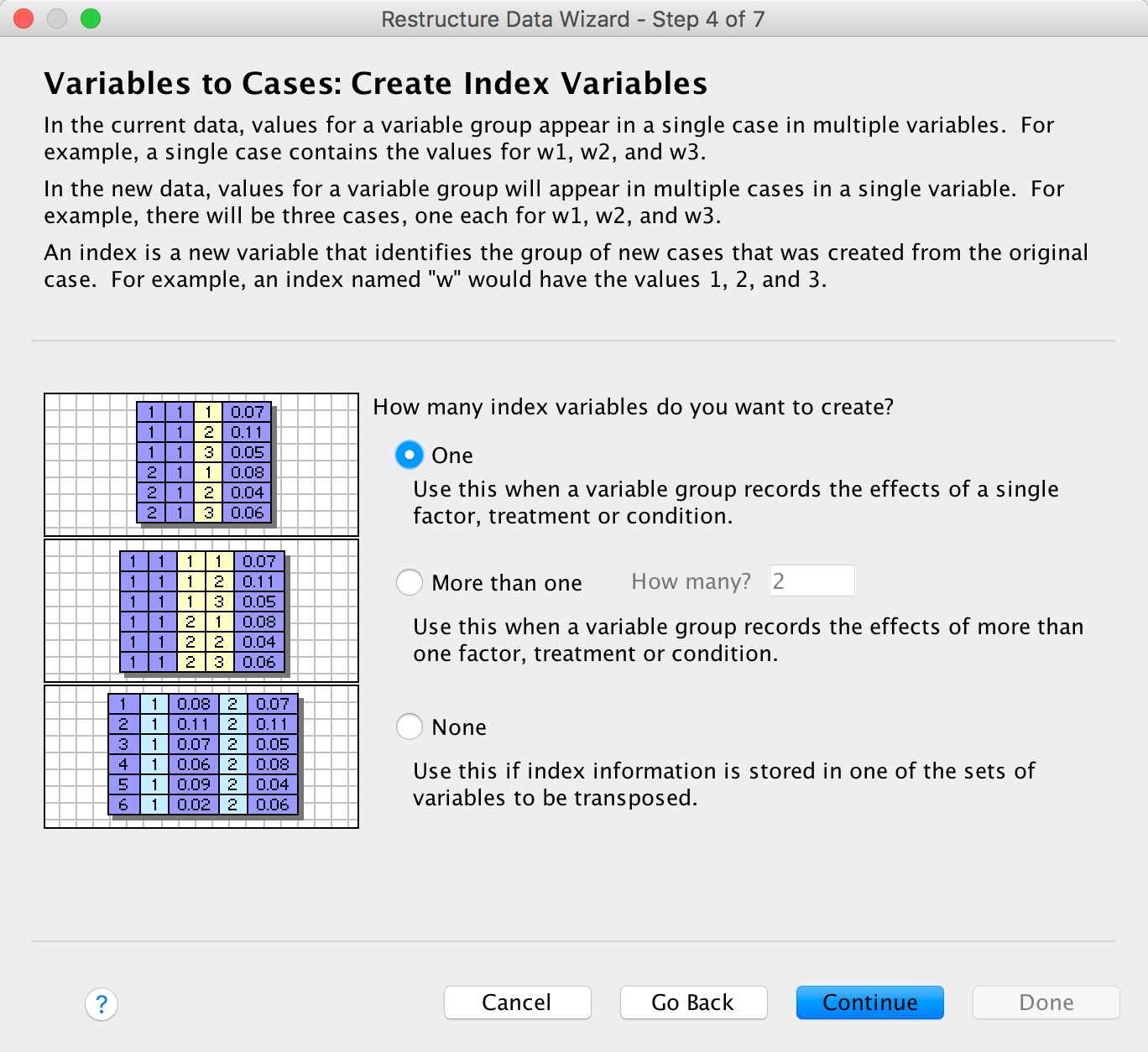 Restructure Data Wizard - Step 4 of 7

Variables to Cases: Create Index Variables

In the current data, values for a variable group appear in a single case in multiple variables. For example, a single case contains the values for w1, w2, and w3.

In the new data, values for a variable group will appear in multiple cases in a single variable. For example, there will be three cases, one each for w1, w2, and w3.

An index is a new variable that identifies the group of new cases that was created from the original case. For example, an index named "w" would have the values 1, 2, and 3.

| 1 | 1 | 1 | 0.07 |
|---|---|---|---|
| 1 | 1 | 2 | 0.11 |
| 1 | 1 | 3 | 0.05 |
| 2 | 1 | 1 | 0.08 |
| 2 | 1 | 2 | 0.04 |
| 2 | 1 | 3 | 0.06 |

| 1 | 1 | 1 | 1 | 0.07 |
|---|---|---|---|---|
| 1 | 1 | 1 | 2 | 0.11 |
| 1 | 1 | 1 | 3 | 0.05 |
| 1 | 1 | 2 | 1 | 0.08 |
| 1 | 1 | 2 | 2 | 0.04 |
| 1 | 1 | 2 | 3 | 0.06 |

| 1 | 1 | 0.08 | 2 | 0.07 |
|---|---|---|---|---|
| 2 | 1 | 0.11 | 2 | 0.11 |
| 3 | 1 | 0.07 | 2 | 0.05 |
| 4 | 1 | 0.06 | 2 | 0.08 |
| 5 | 1 | 0.09 | 2 | 0.04 |
| 6 | 1 | 0.02 | 2 | 0.06 |

How many index variables do you want to create?

One

Use this when a variable group records the effects of a single factor, treatment or condition.

More than one How many? 2

Use this when a variable group records the effects of more than one factor, treatment or condition.

None

Use this if index information is stored in one of the sets of variables to be transposed.

?

Cancel Go Back Continue Done