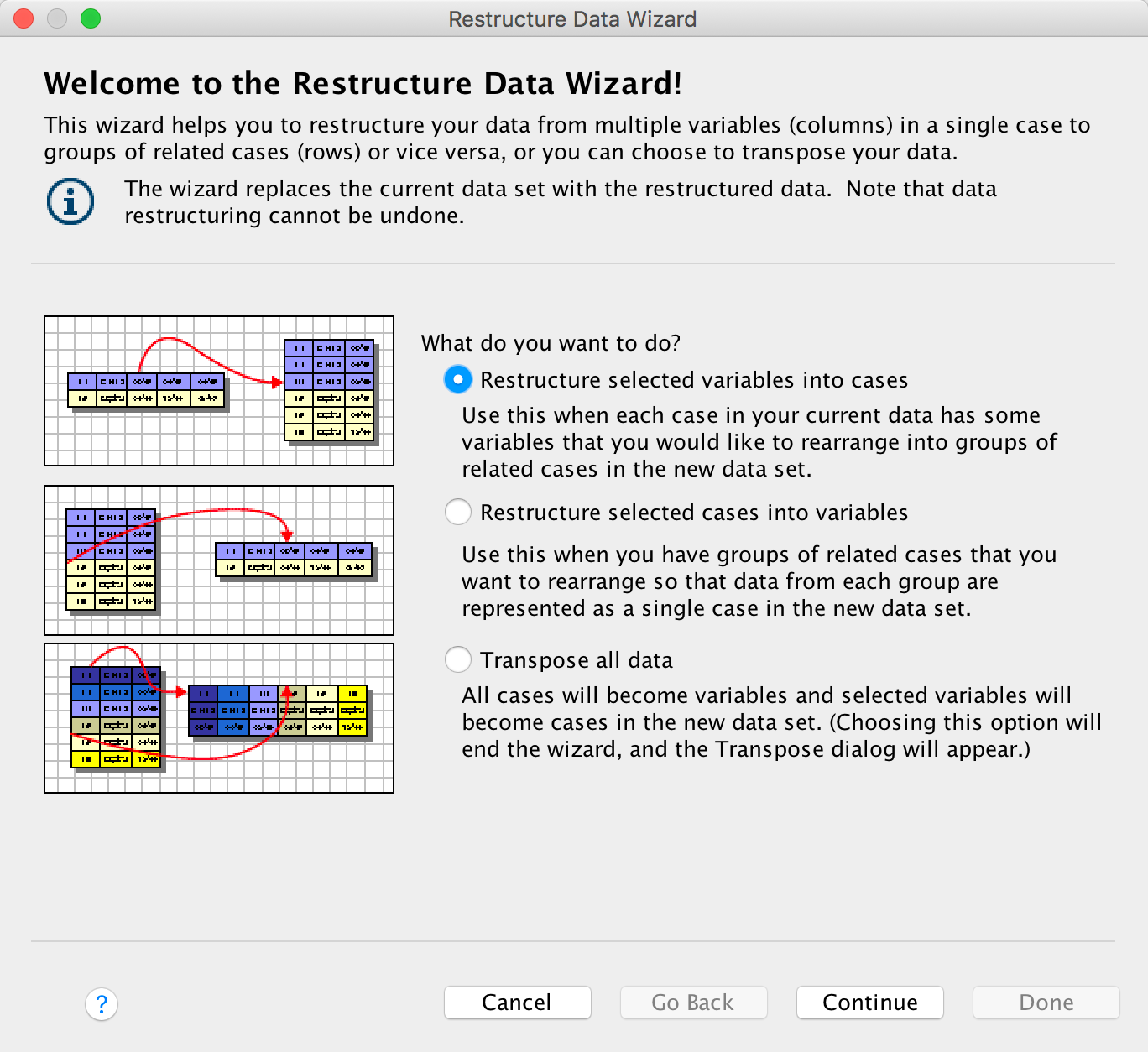 Restructure Data Wizard

Welcome to the Restructure Data Wizard!

This wizard helps you to restructure your data from multiple variables (columns) in a single case to groups of related cases (rows) or vice versa, or you can choose to transpose your data.

The wizard replaces the current data set with the restructured data. Note that data restructuring cannot be undone.

What do you want to do?

Restructure selected variables into cases

Use this when each case in your current data has some variables that you would like to rearrange into groups of related cases in the new data set.

Restructure selected cases into variables

Use this when you have groups of related cases that you want to rearrange so that data from each group are represented as a single case in the new data set.

Transpose all data

All cases will become variables and selected variables will become cases in the new data set. (Choosing this option will end the wizard, and the Transpose dialog will appear.)

?

Cancel

Go Back

Continue

Done