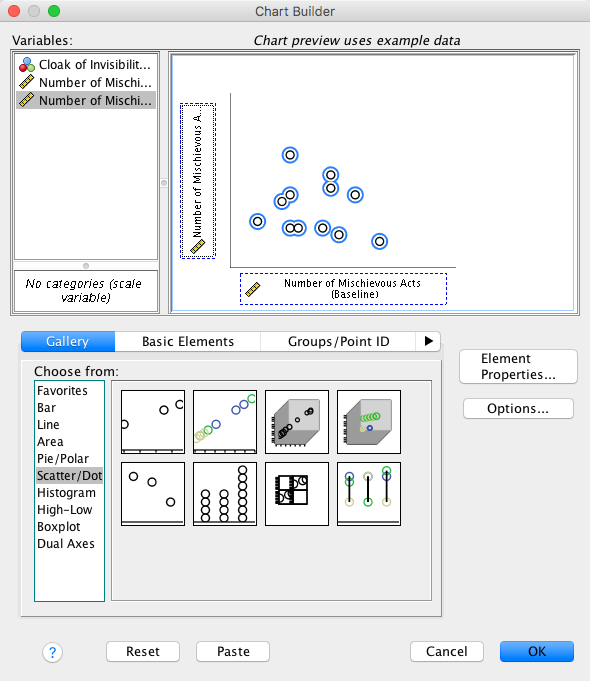 Chart Builder

Variables:

Chart preview uses example data

Cloak of Invisibilit...
Number of Mischi...
Number of Mischi...

No categories (scale variable)

Number of Mischievous A...

Number of Mischievous Acts (Baseline)

Gallery
Basic Elements
Groups/Point ID

Choose from:

Favorites
Bar
Line
Area
Pie/Polar
Scatter/Dot
Histogram
High-Low
Boxplot
Dual Axes

Element Properties...

Options...

?
Reset
Paste
Cancel
OK