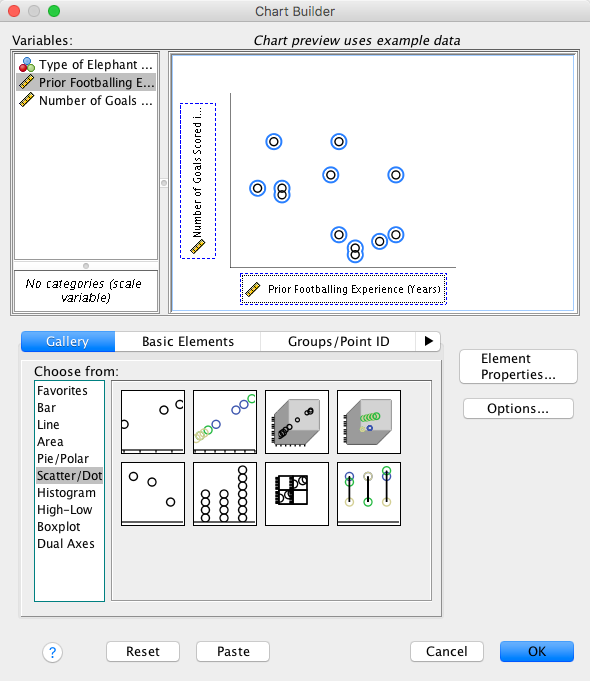 Chart Builder

Variables:

Chart preview uses example data

Type of Elephant ...
Prior Footballing E...
Number of Goals ...

No categories (scale variable)

Number of Goals Scored i...

Prior Footballing Experience (Years)

Gallery
Basic Elements
Groups/Point ID

Choose from:

Favorites
Bar
Line
Area
Pie/Polar
Scatter/Dot
Histogram
High-Low
Boxplot
Dual Axes

Element Properties...

Options...

?
Reset
Paste
Cancel
OK